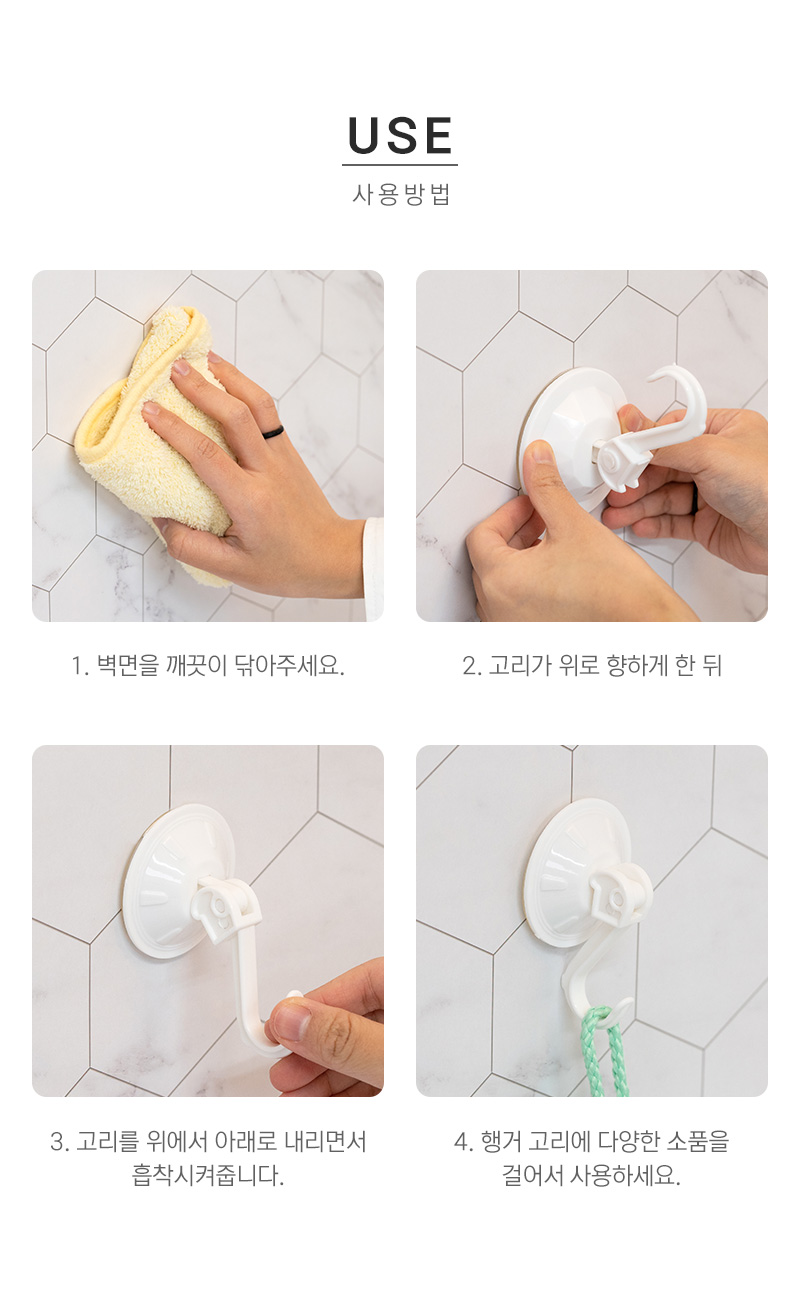 USE
사용방법

1. 벽면을 깨끗이 닦아주세요.

2. 고리가 위로 향하게 한 뒤

3. 고리를 위에서 아래로 내리면서 흡착시켜줍니다.

4. 행거 고리에 다양한 소품을 걸어서 사용하세요.