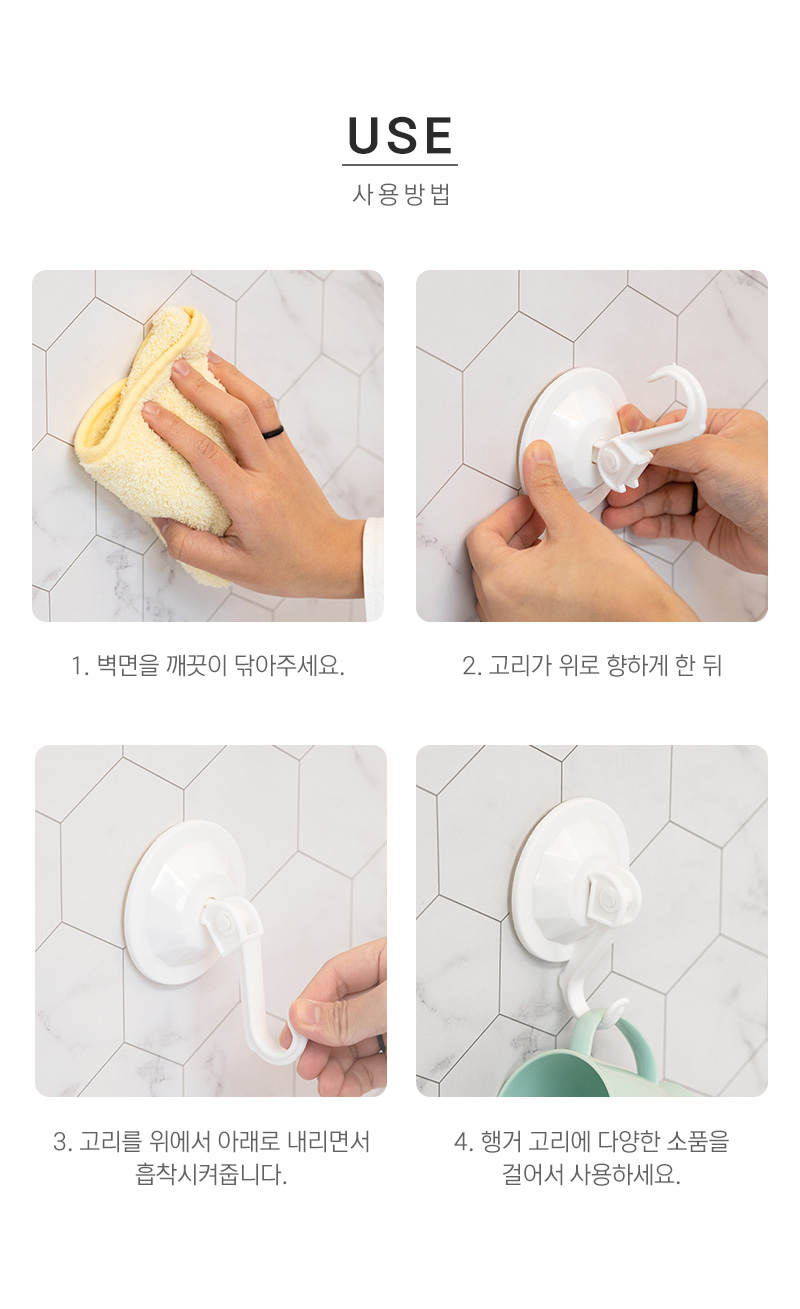 USE

사용방법

1. 벽면을 깨끗이 닦아주세요.

2. 고리가 위로 향하게 한 뒤

3. 고리를 위에서 아래로 내리면서 흡착시켜줍니다.

4. 행거 고리에 다양한 소품을 걸어서 사용하세요.