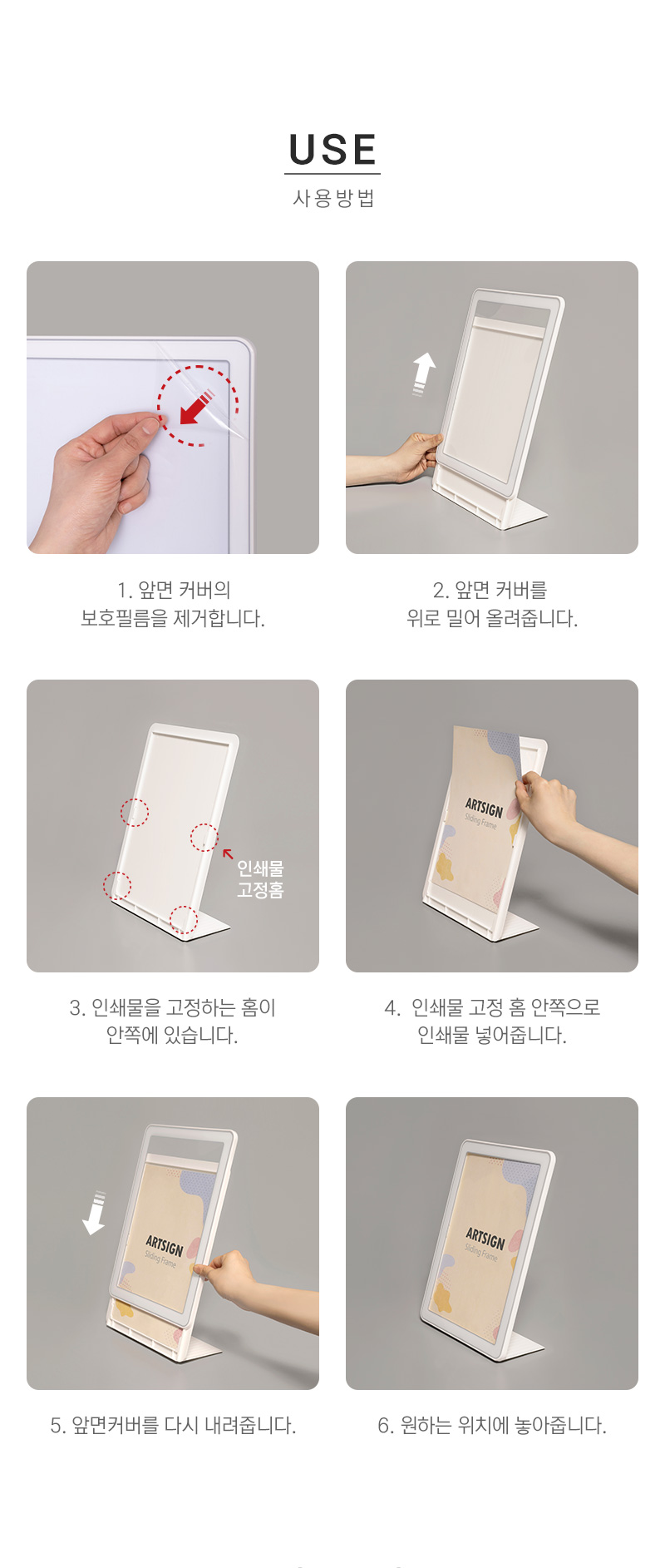 USE

사용방법

1. 앞면 커버의
보호필름을 제거합니다.

2. 앞면 커버를
위로 밀어 올려줍니다.

인쇄물
고정홈

3. 인쇄물을 고정하는 홈이
안쪽에 있습니다.

ARTSIGN
Sliding Frame

4. 인쇄물 고정 홈 안쪽으로
인쇄물 넣어줍니다.

ARTSIGN
Sliding Frame

5. 앞면커버를 다시 내려줍니다.

ARTSIGN
Sliding Frame

6. 원하는 위치에 놓아줍니다.