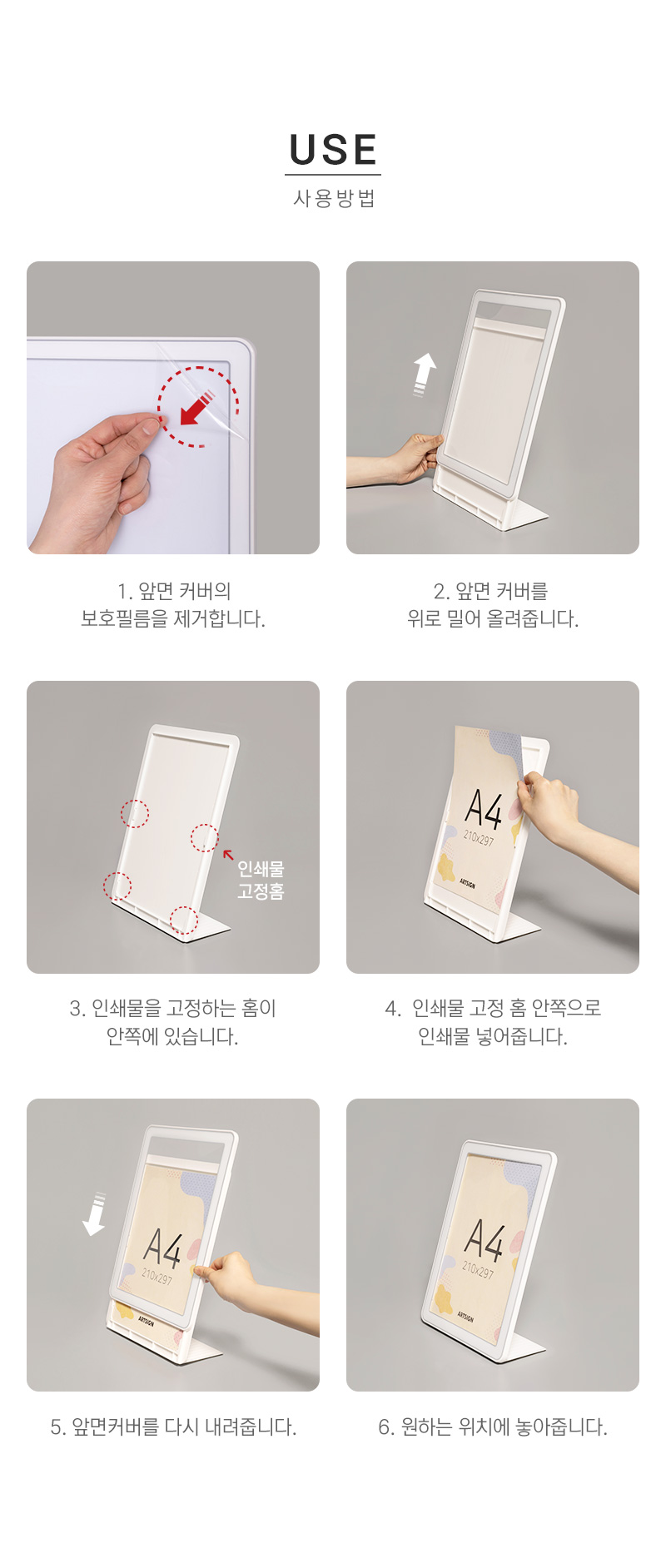 USE
사용방법

1. 앞면 커버의
보호필름을 제거합니다.

2. 앞면 커버를
위로 밀어 올려줍니다.

인쇄물
고정홈

3. 인쇄물을 고정하는 홈이
안쪽에 있습니다.

A4
210x297
ARTSIGN

4. 인쇄물 고정 홈 안쪽으로
인쇄물 넣어줍니다.

A4
210x297
ARTSIGN

5. 앞면커버를 다시 내려줍니다.

A4
210x297
ARTSIGN

6. 원하는 위치에 놓아줍니다.