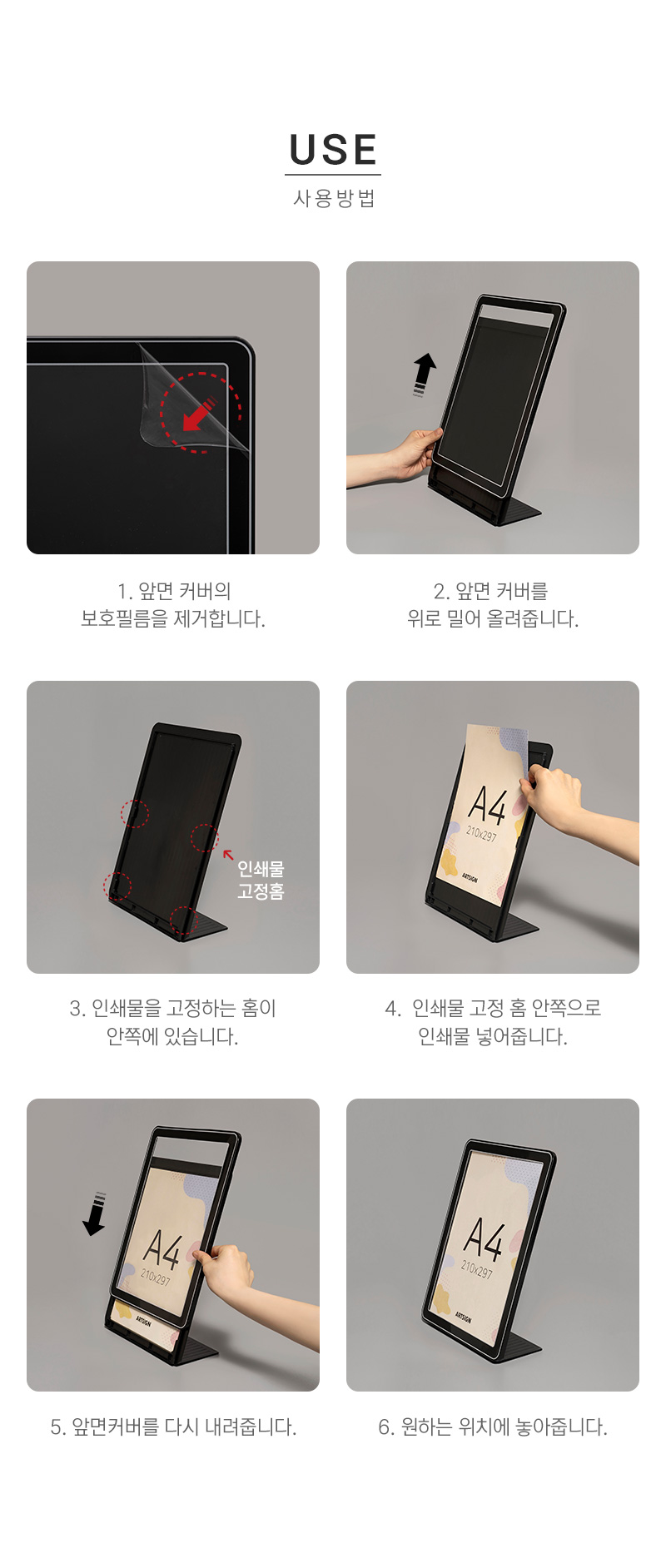 USE
사용방법

1. 앞면 커버의
보호필름을 제거합니다.

2. 앞면 커버를
위로 밀어 올려줍니다.

인쇄물
고정홈

3. 인쇄물을 고정하는 홈이
안쪽에 있습니다.

A4
210x297
ARTSIGN

4. 인쇄물 고정 홈 안쪽으로
인쇄물 넣어줍니다.

A4
210x297
ARTSIGN

5. 앞면커버를 다시 내려줍니다.

A4
210x297
ARTSIGN

6. 원하는 위치에 놓아줍니다.