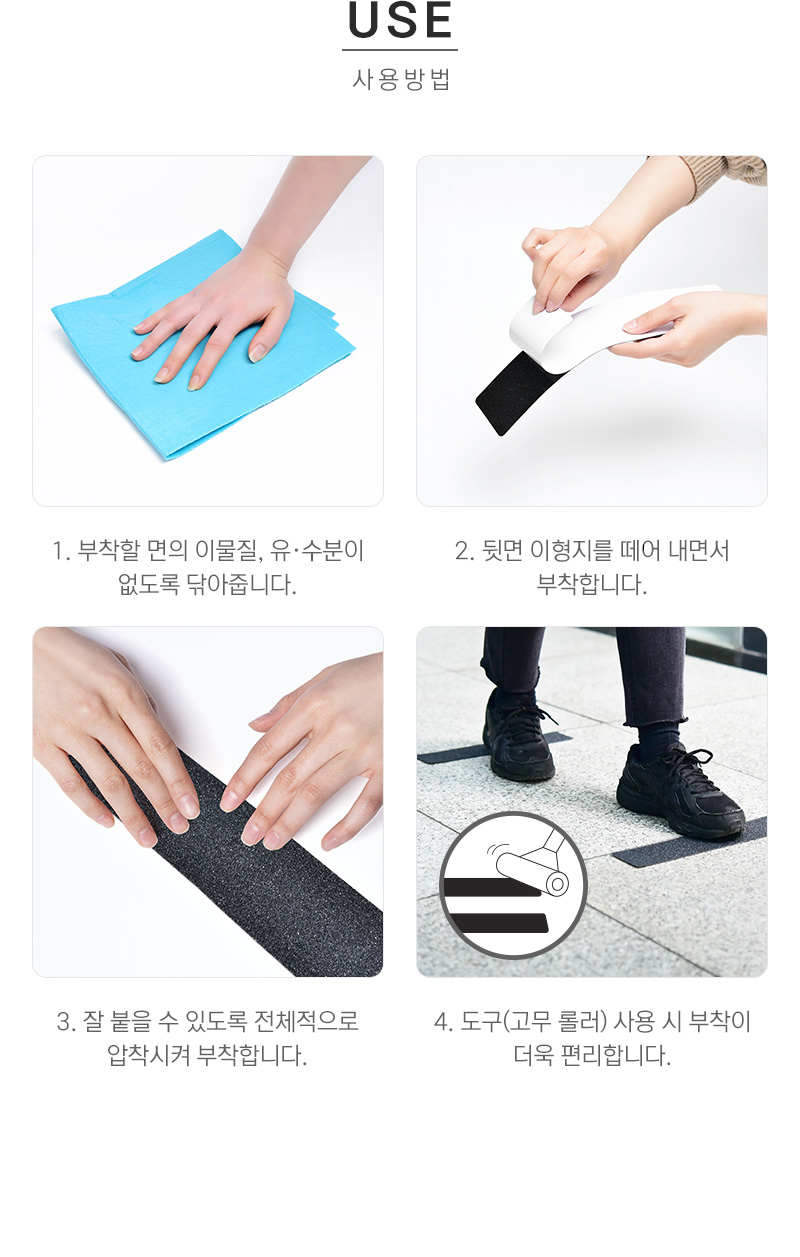 USE
사용방법

1. 부착할 면의 이물질, 유·수분이 없도록 닦아줍니다.

2. 뒷면 이형지를 떼어 내면서 부착합니다.

3. 잘 붙을 수 있도록 전체적으로 압착시켜 부착합니다.

4. 도구(고무 롤러) 사용 시 부착이 더욱 편리합니다.