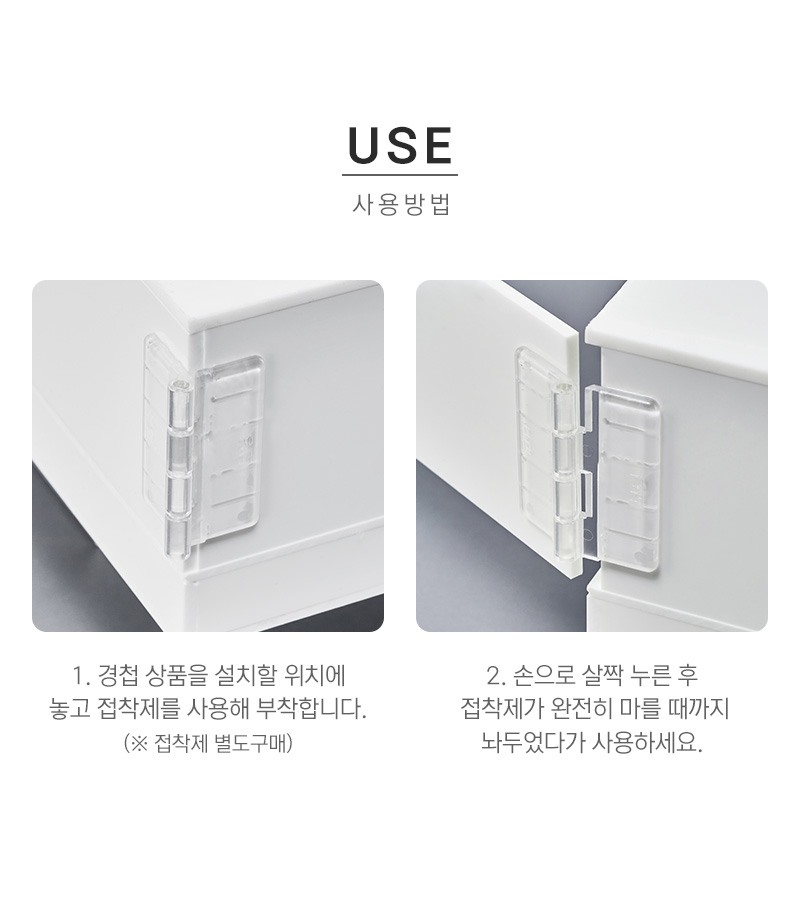 USE

사용방법

1. 경첩 상품을 설치할 위치에 놓고 접착제를 사용해 부착합니다.
(※ 접착제 별도구매)

2. 손으로 살짝 누른 후 접착제가 완전히 마를 때까지 놔두었다가 사용하세요.