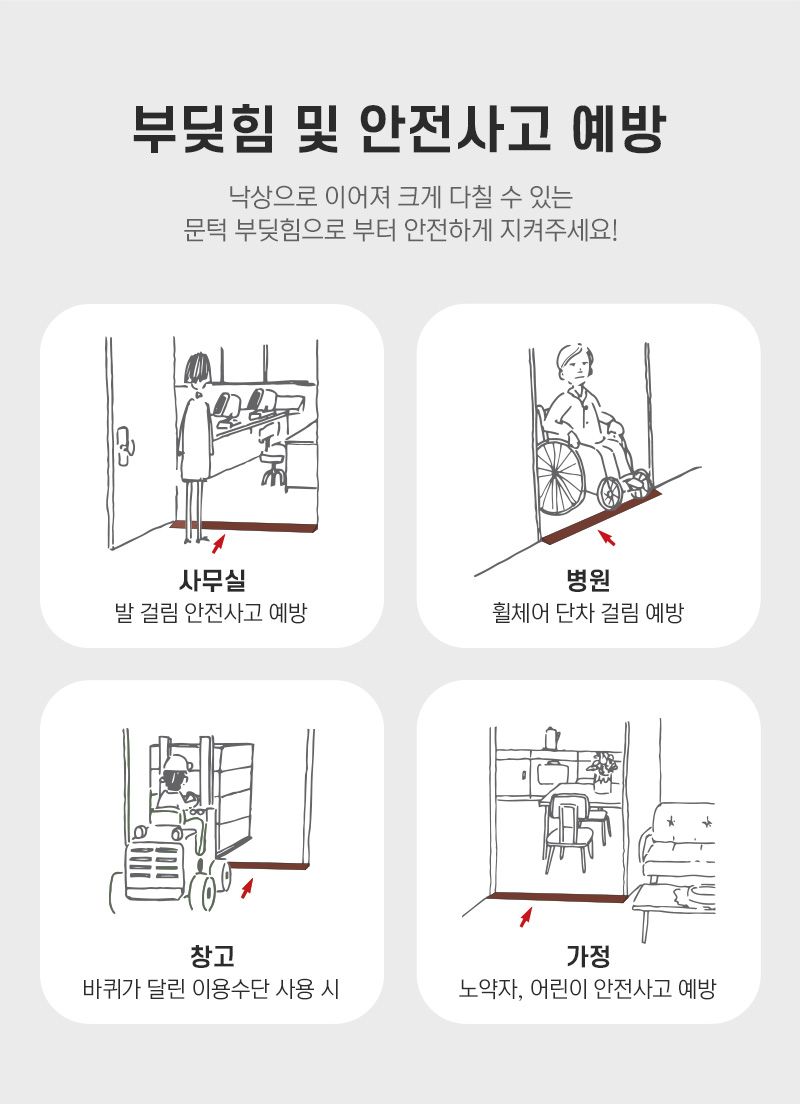 부딪힘 및 안전사고 예방

낙상으로 이어져 크게 다칠 수 있는 문턱 부딪힘으로 부터 안전하게 지켜주세요!

사무실
발 걸림 안전사고 예방

병원
휠체어 단차 걸림 예방

창고
바퀴가 달린 이용수단 사용 시

가정
노약자, 어린이 안전사고 예방